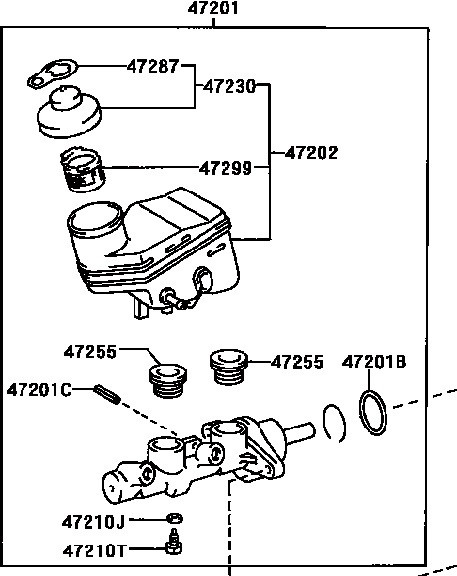 47201
47287
47230
47202
47299
47255
47255
47201B
47201C
47210J
47210T