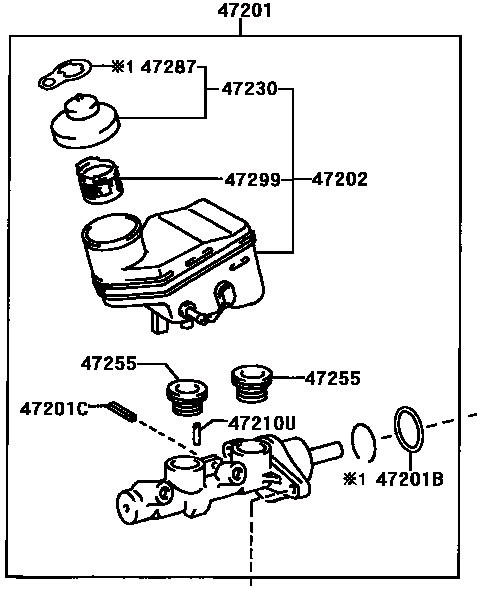 47201

※1 47287

47230

47299

47202

47255

47255

47201C

47210U

※1 47201B